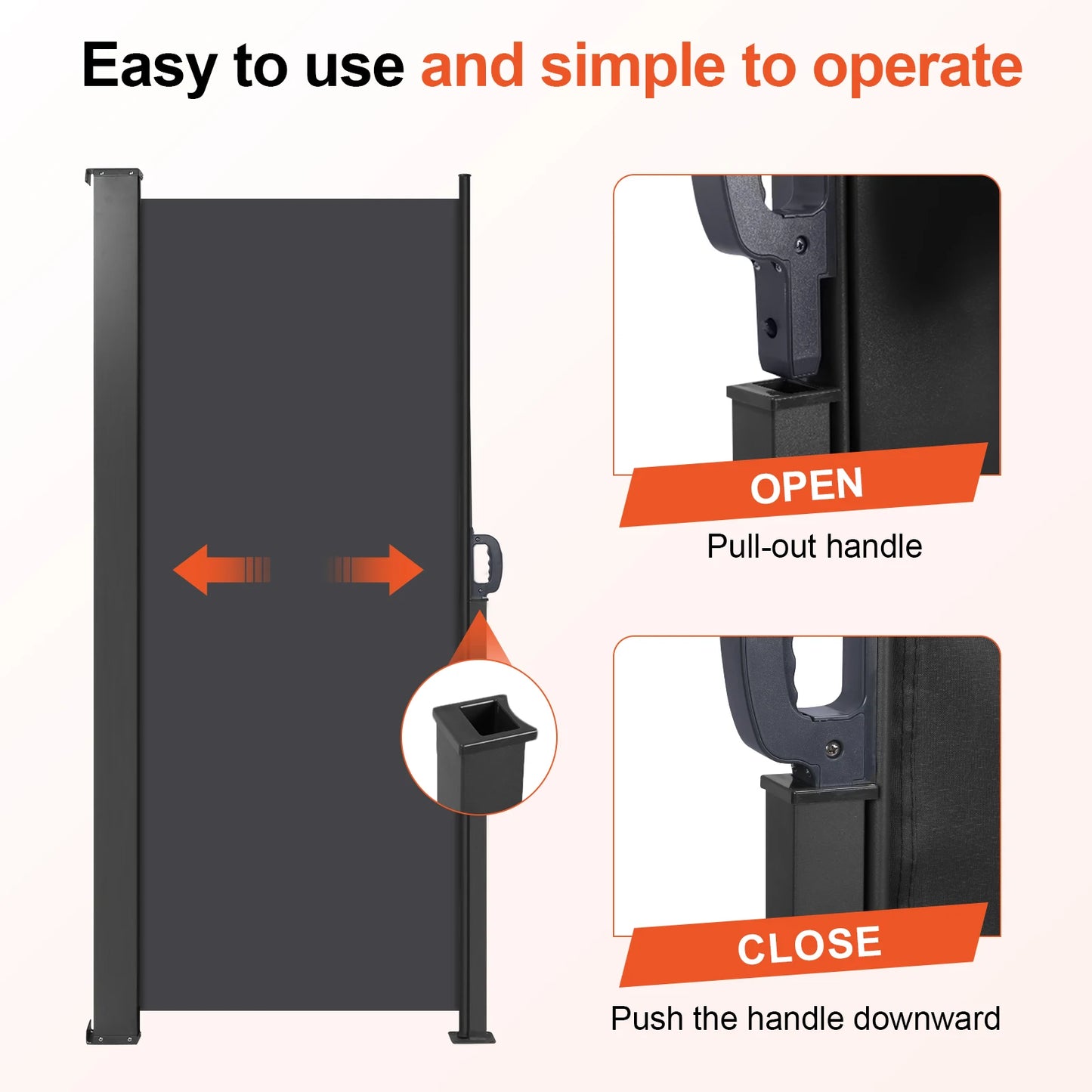 Easy to use and simple to operate

OPEN

Pull-out handle

CLOSE

Push the handle downward