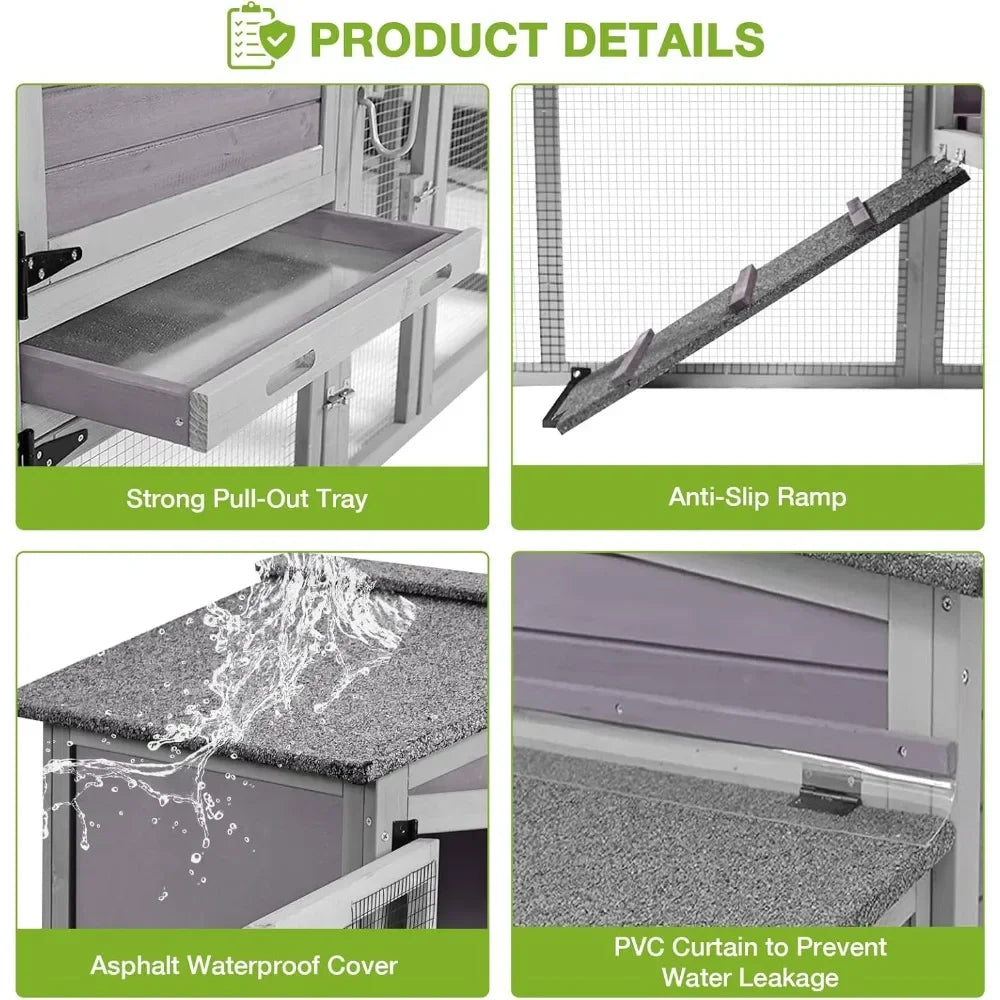 PRODUCT DETAILS

Strong Pull-Out Tray

Anti-Slip Ramp

Asphalt Waterproof Cover

PVC Curtain to Prevent Water Leakage