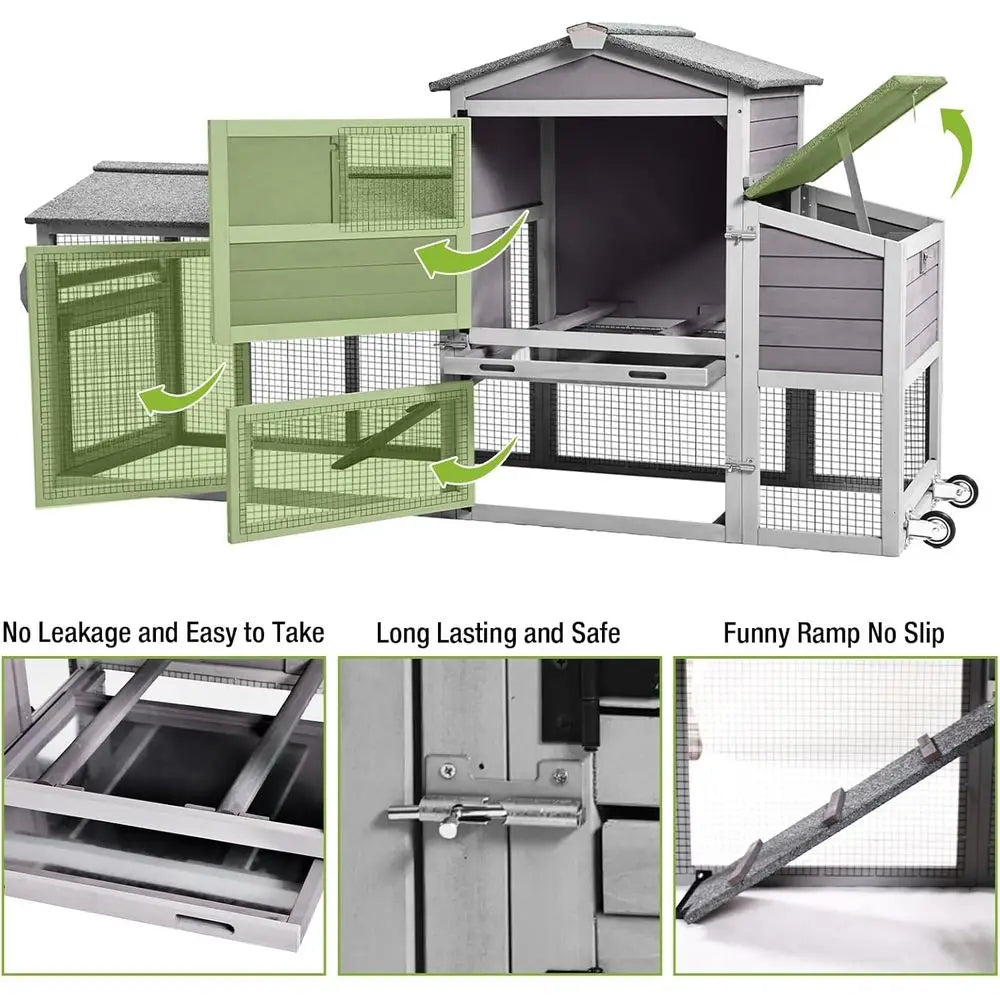 No Leakage and Easy to Take

Long Lasting and Safe

Funny Ramp No Slip