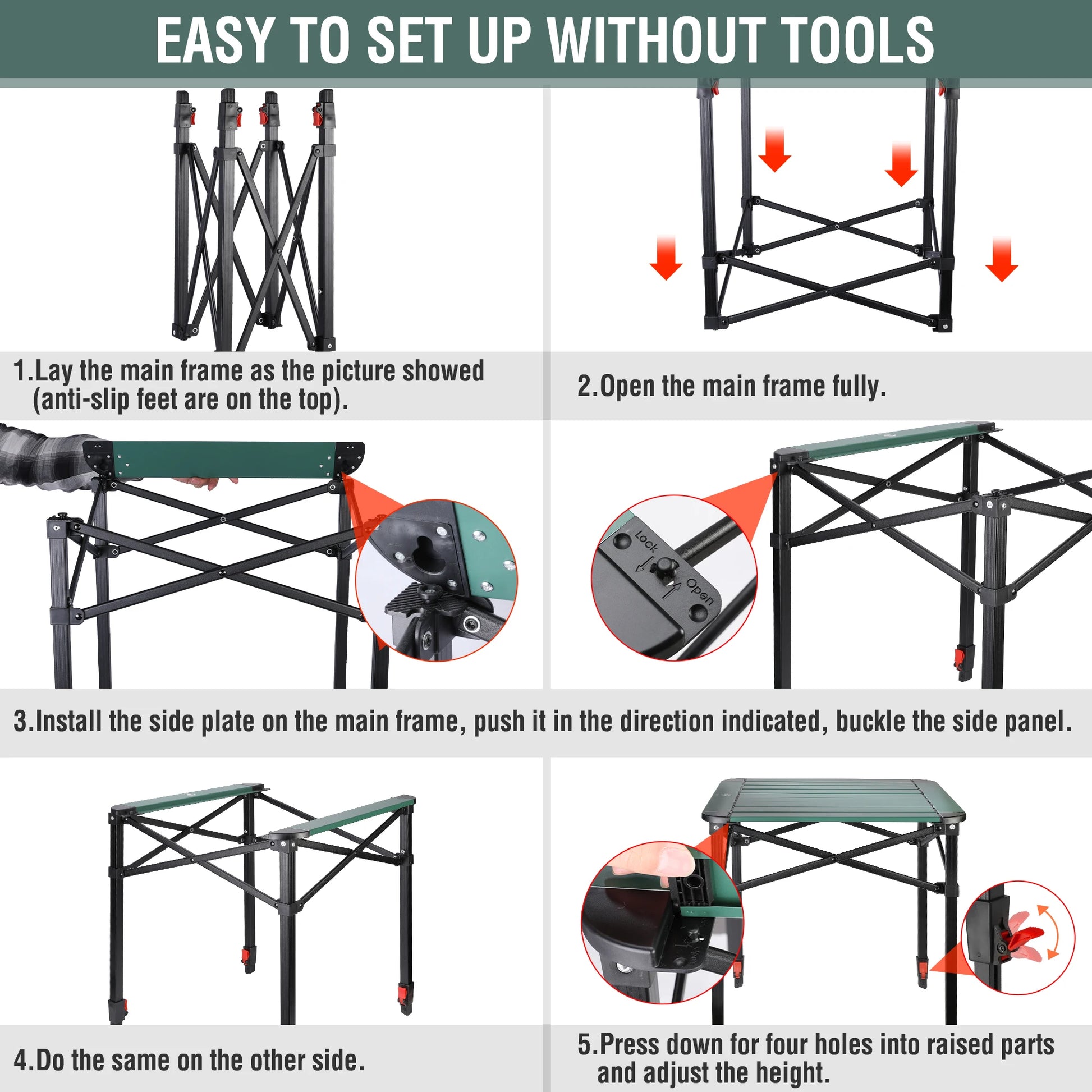 EASY TO SET UP WITHOUT TOOLS

1.Lay the main frame as the picture showed (anti-slip feet are on the top).

2.Open the main frame fully.

Lock

Open

3.Install the side plate on the main frame, push it in the direction indicated, buckle the side panel.

4.Do the same on the other side.

5.Press down for four holes into raised parts and adjust the height.