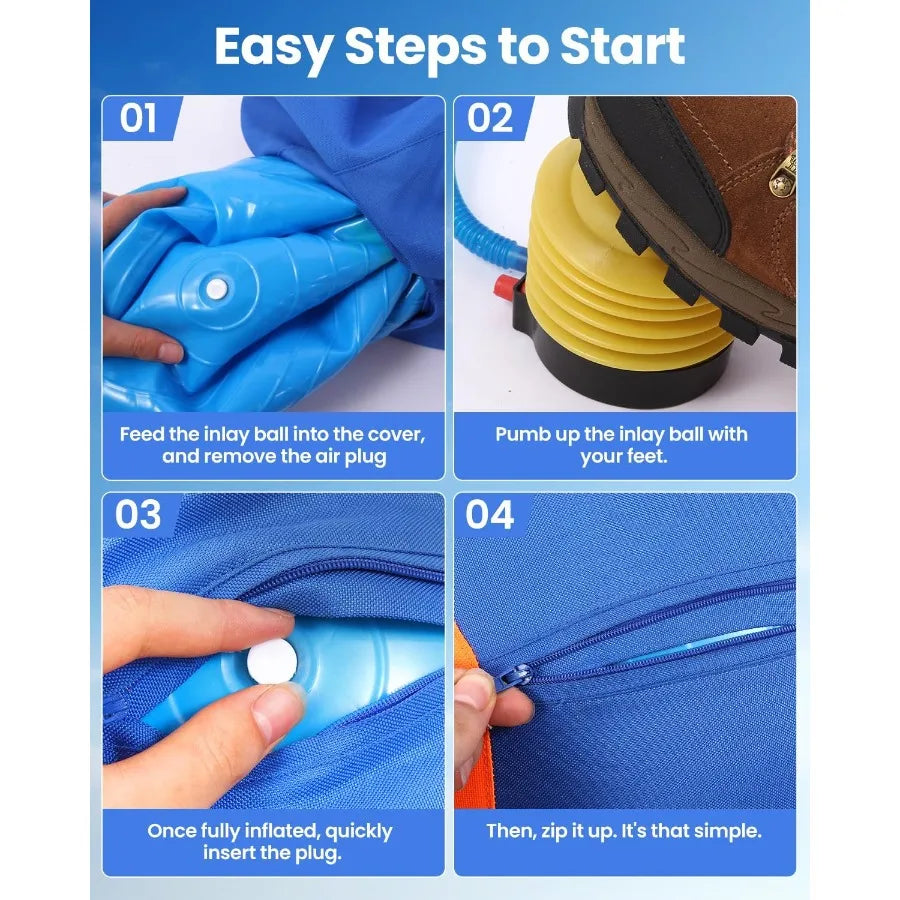 Easy Steps to Start

01

Feed the inlay ball into the cover, and remove the air plug

02

Pumb up the inlay ball with your feet.

03

Once fully inflated, quickly insert the plug.

04

Then, zip it up. It's that simple.